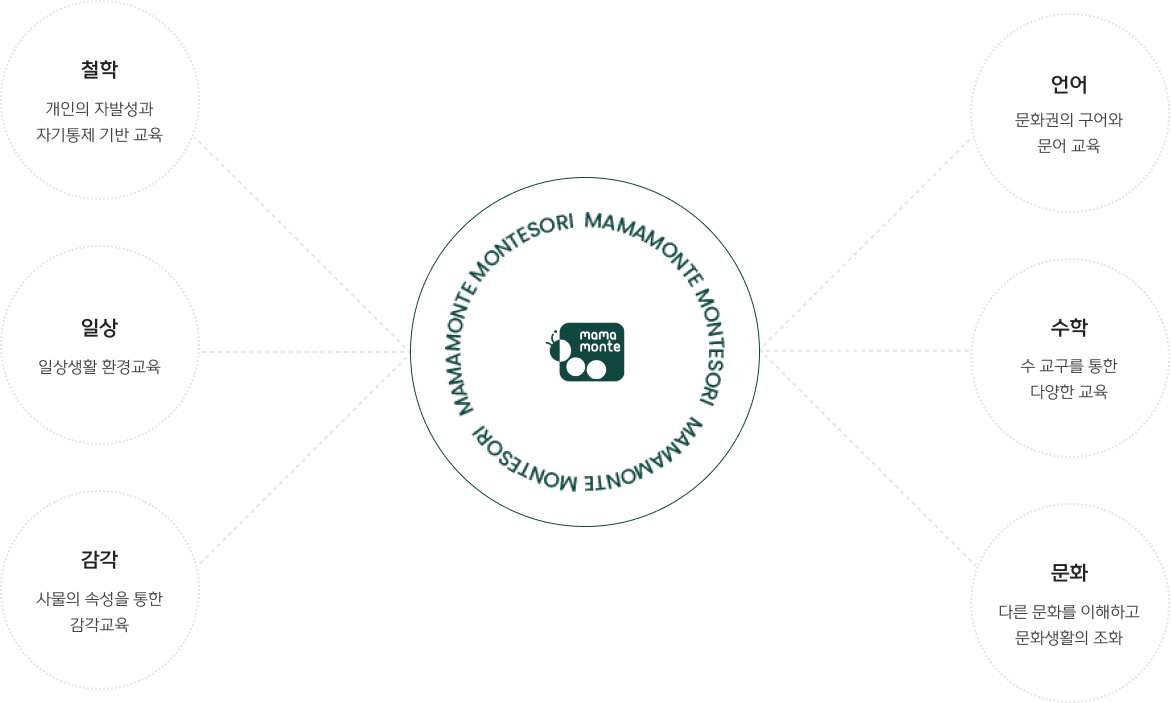 철학
개인의 자발성과 자기통제 기반 교육

일상
일상생활 환경교육

감각
사물의 속성을 통한 감각교육

MAMAMONTE MONTESORI MAMAMONTE MONTESORI MAMAMONTE MONTESORI

mama monte

언어
문화권의 구어와 문어 교육

수학
수 교구를 통한 다양한 교육

문화
다른 문화를 이해하고 문화생활의 조화